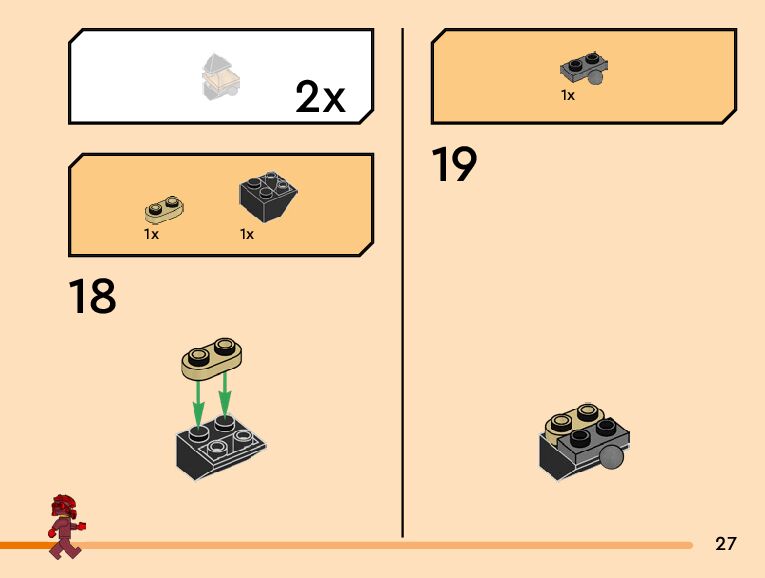 2x

1x 1x

18

1x

19

27