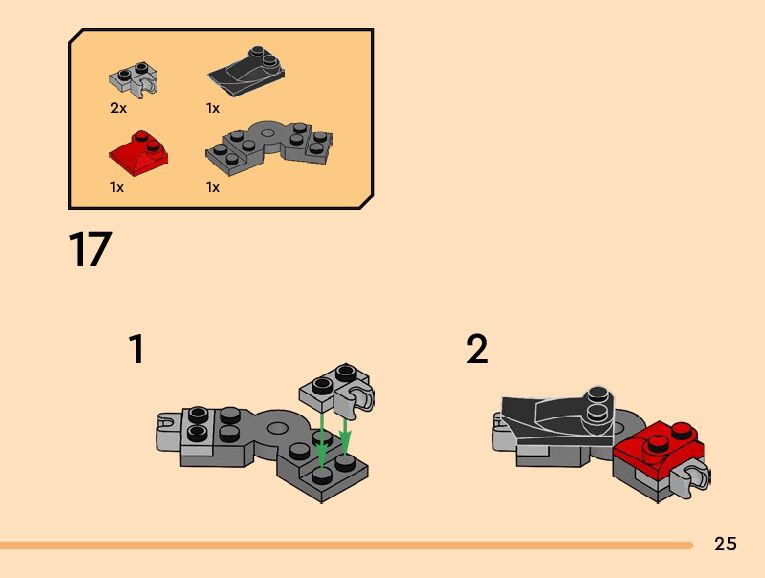 2x
1x
1x
1x

17

1

2

25