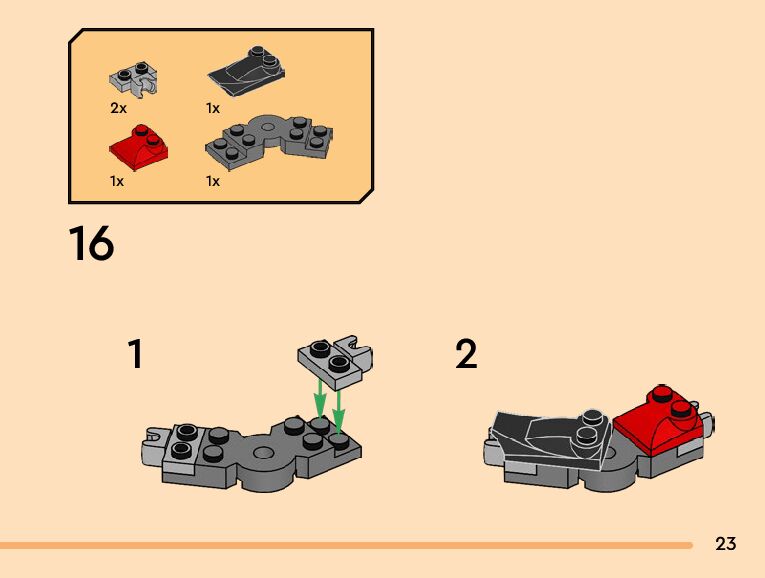 2x
1x
1x
1x

16

1

2

23