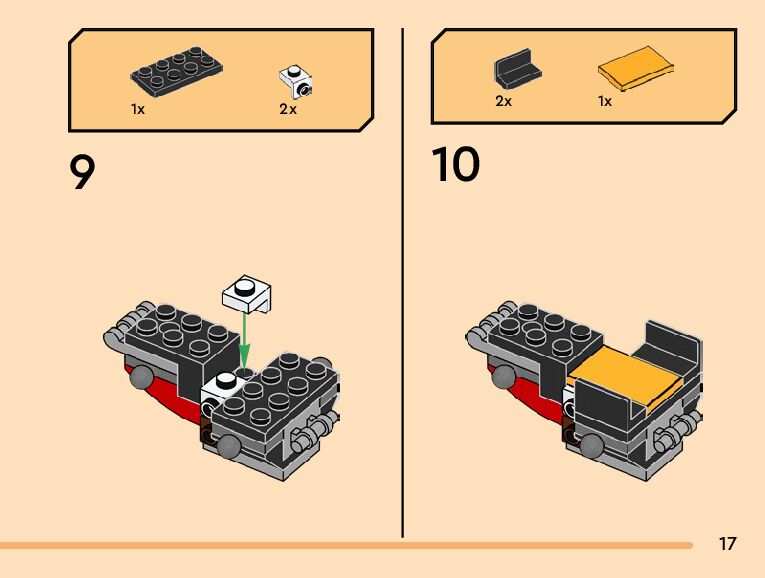 1x

2x

9

2x

1x

10

17