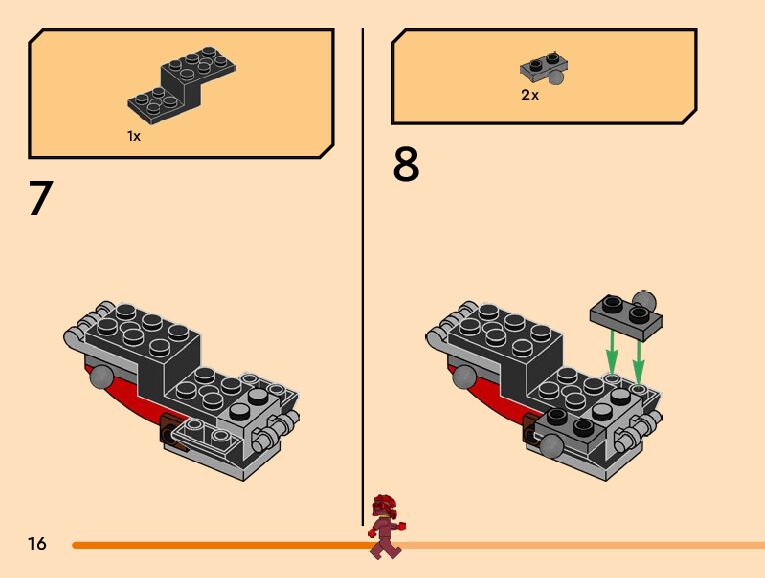 1x

7

2x

8

16