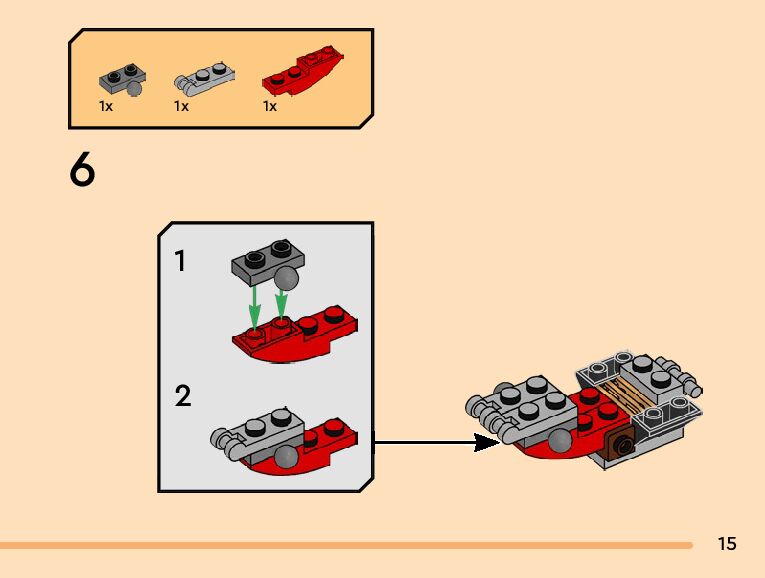 1x 1x 1x

6

1

2

15