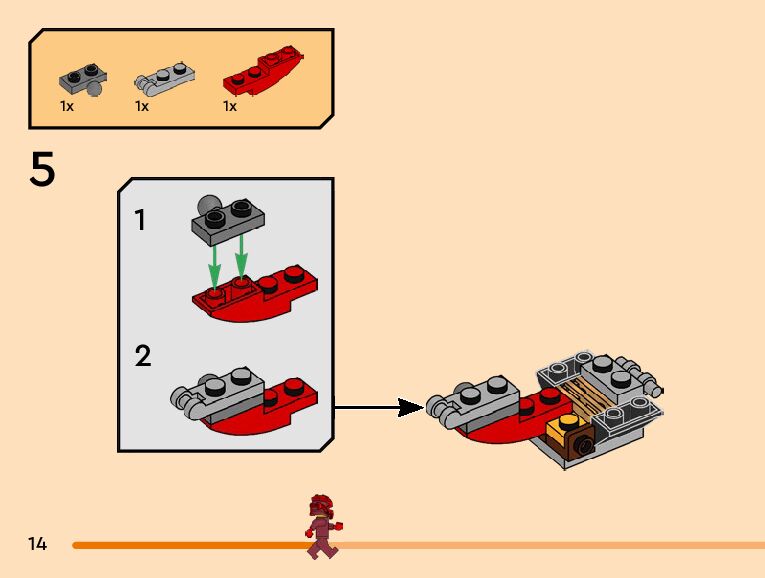 1x 1x 1x

5

1

2

14