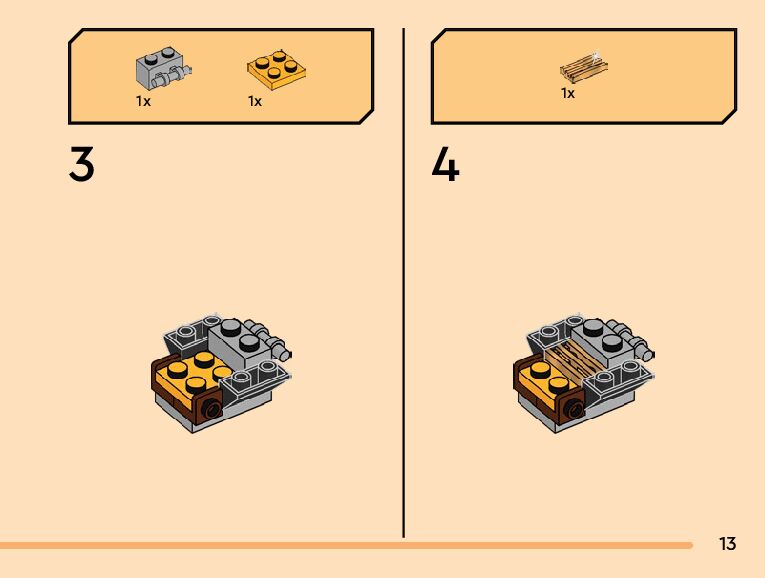 1x 1x

3

1x

4

13