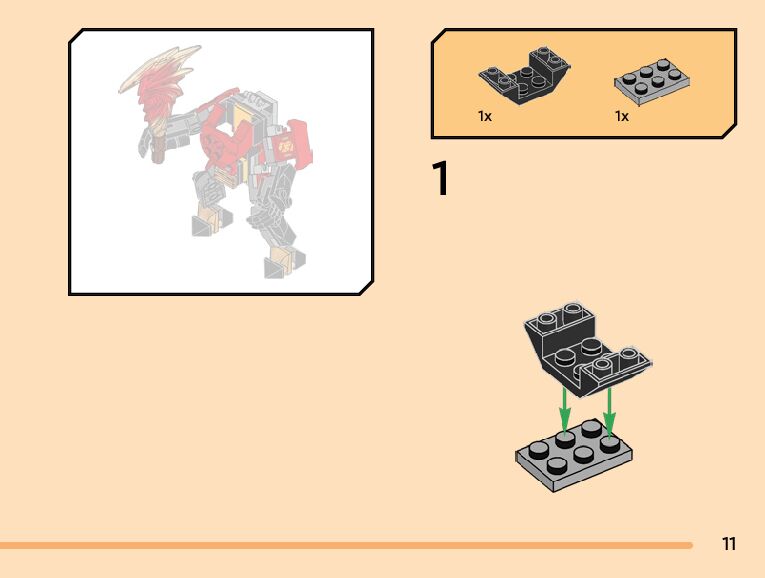 1x
1x

1

11