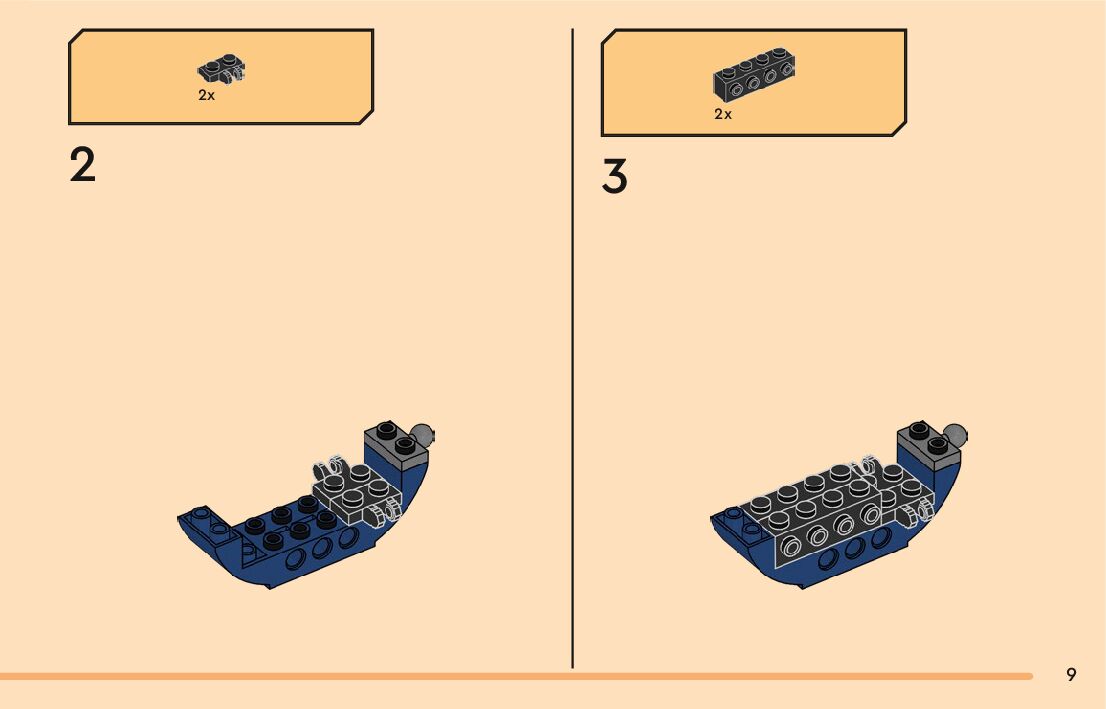 2x

2

2x

3

9