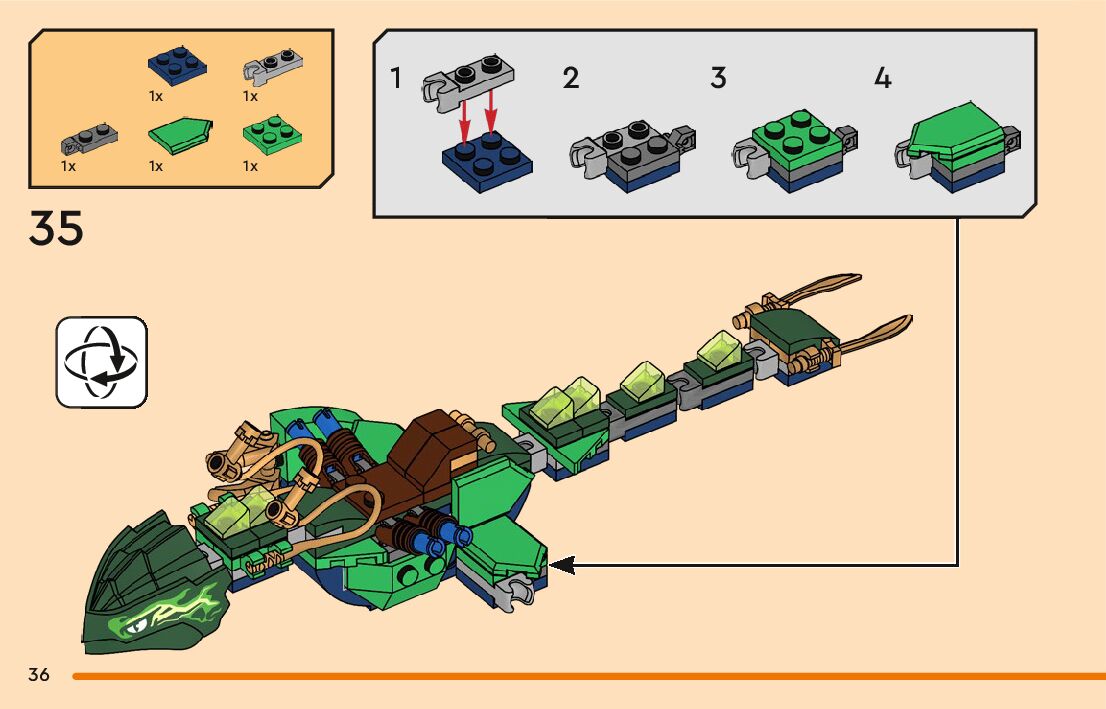 1x
1x
1x
1x
1x

35

1
2
3
4

36