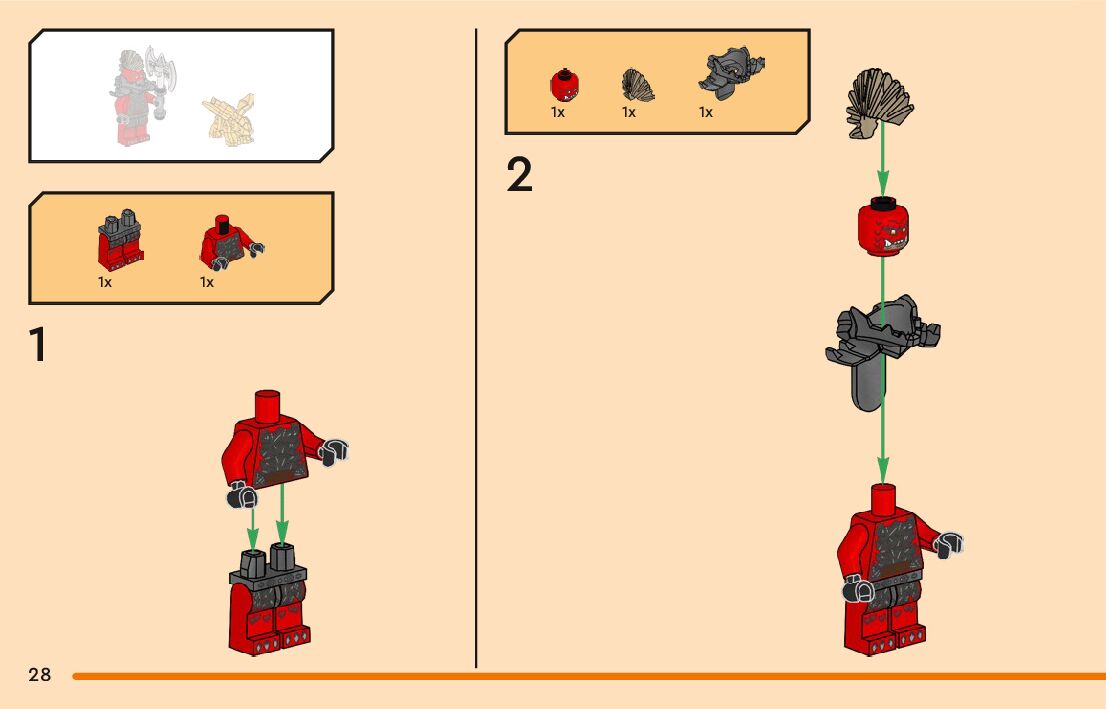 1x 1x

1

1x 1x 1x

2

28