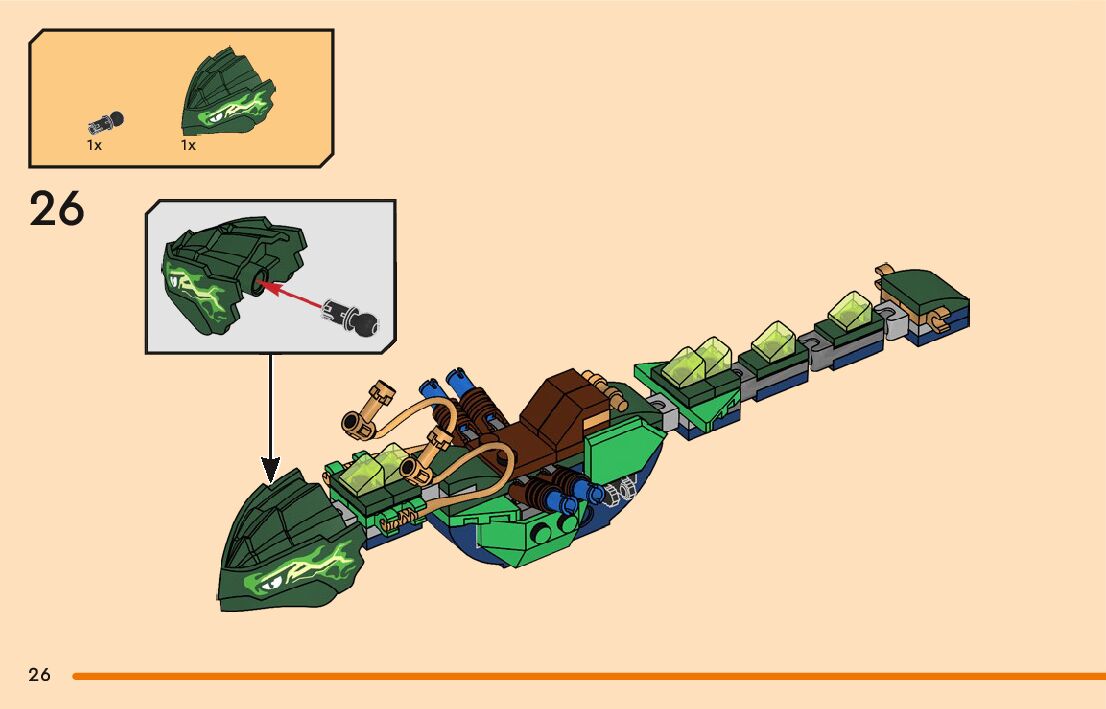 1x
1x

26

26