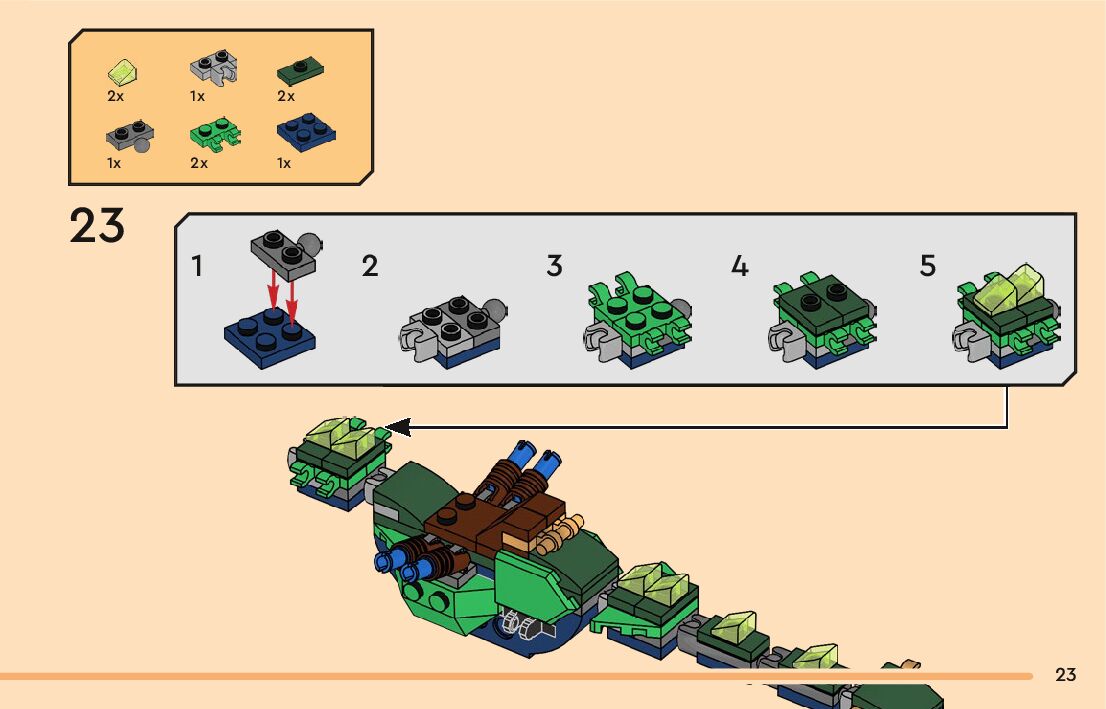 2x
1x
2x
1x
2x
1x

23

1
2
3
4
5

23