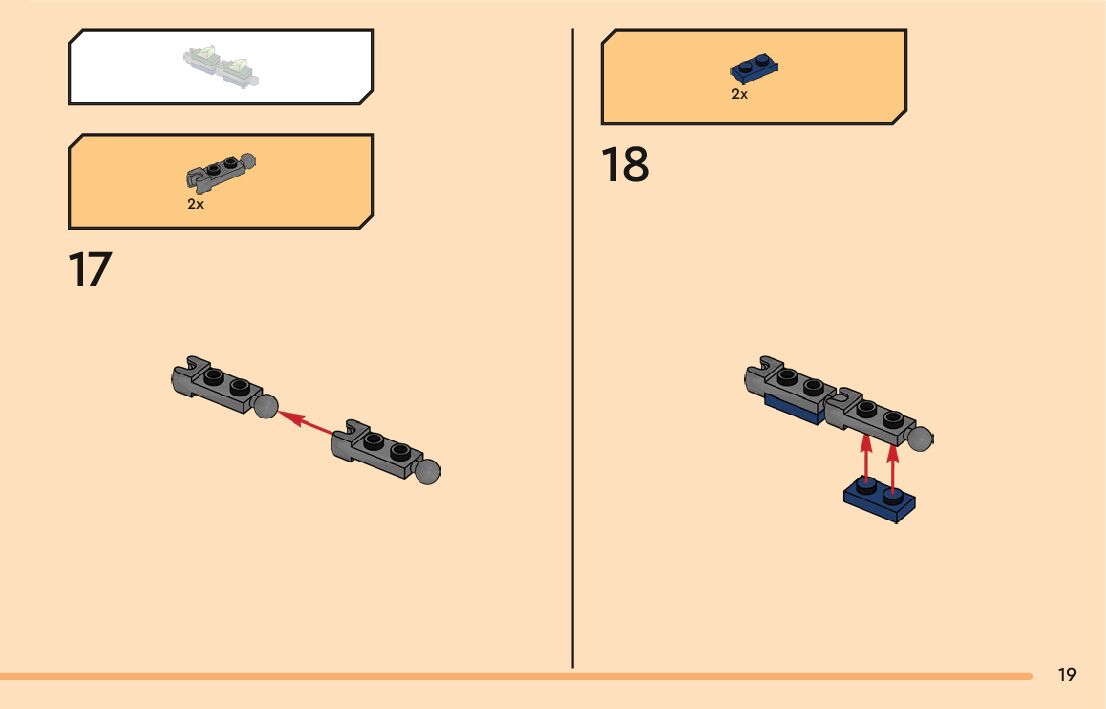 2x

17

2x

18

19