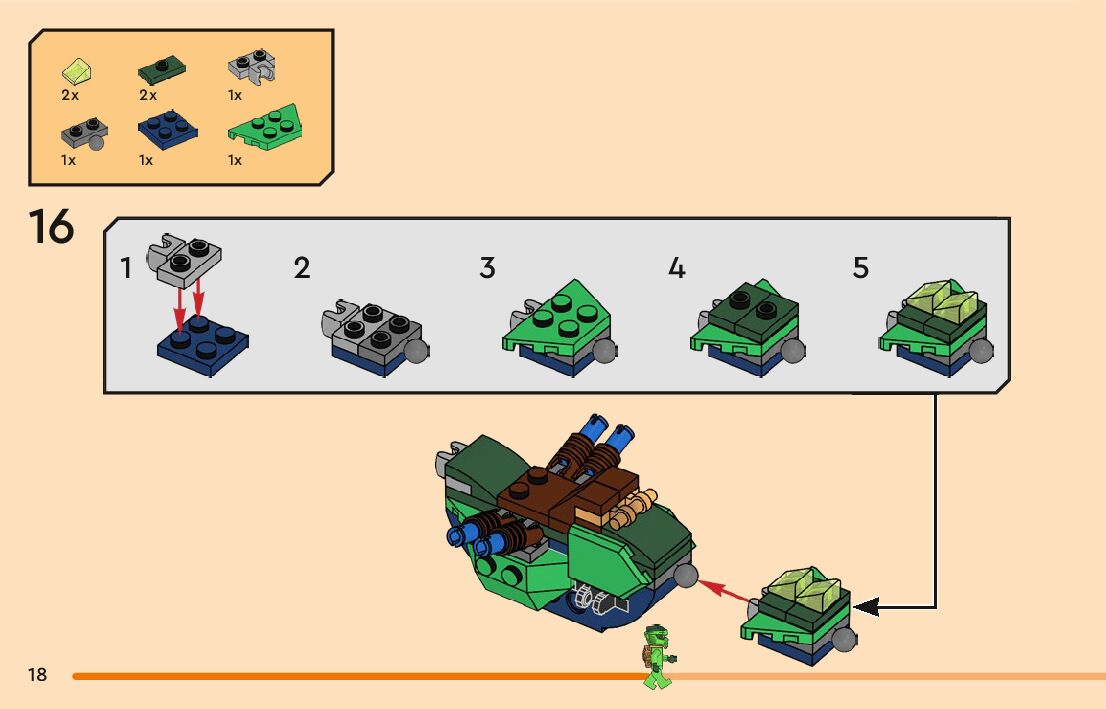 2x 2x 1x
1x 1x 1x

16

1 2 3 4 5

18