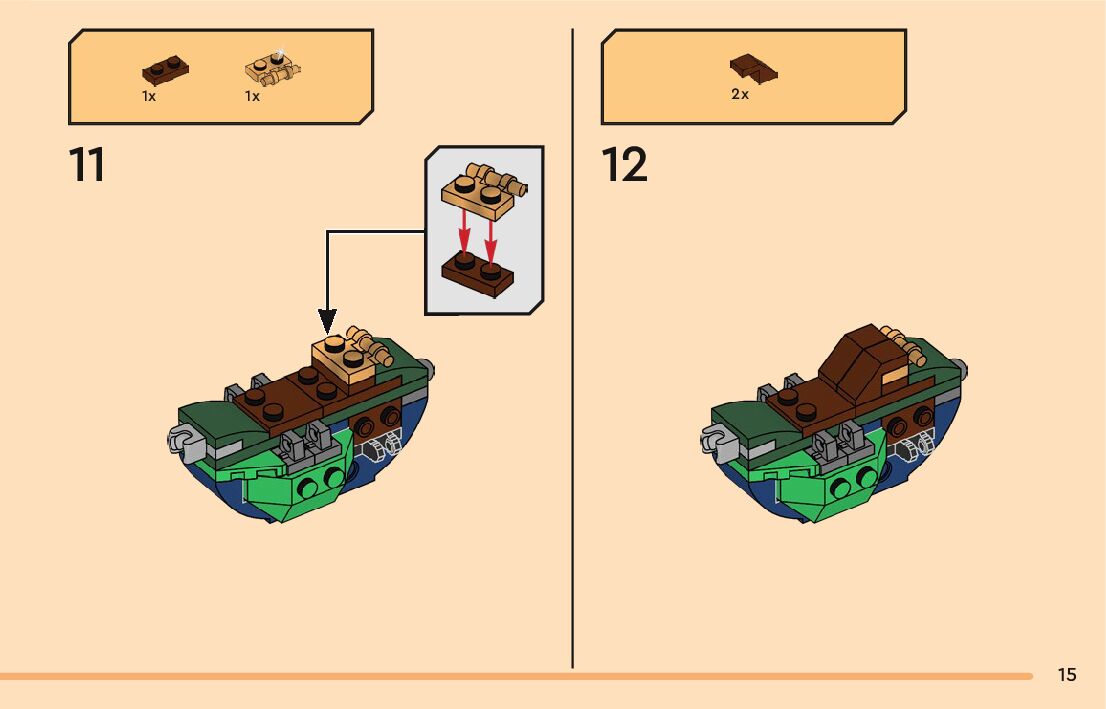 1x 1x

11

2x

12

15