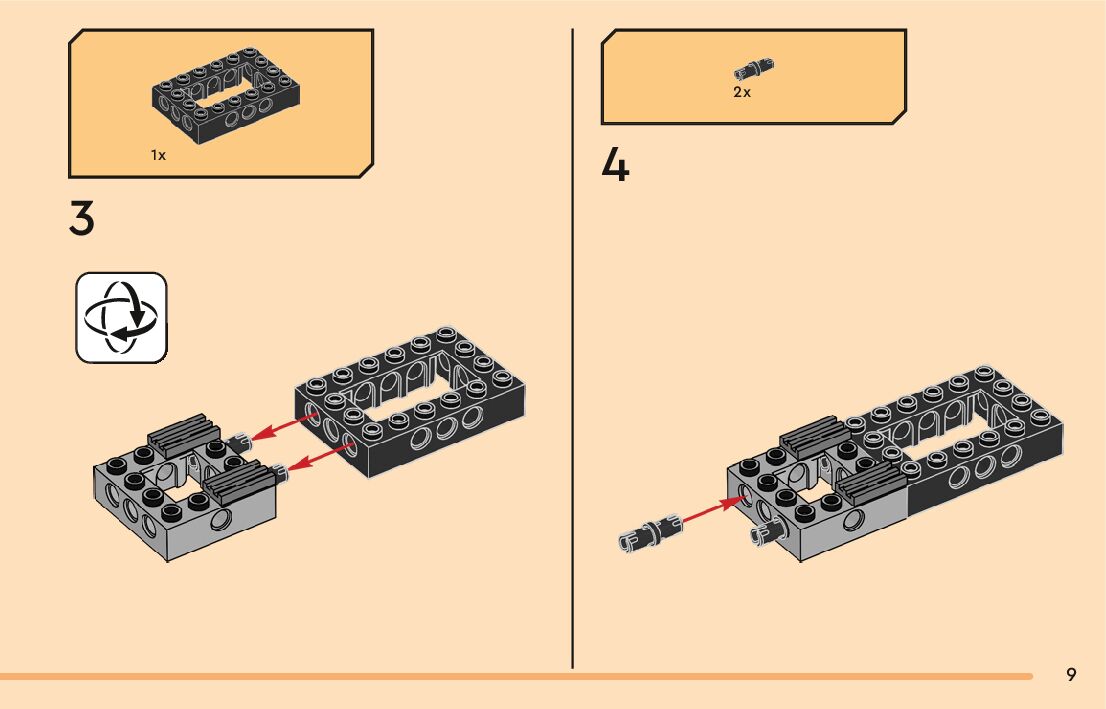 1x

3

2x

4

9