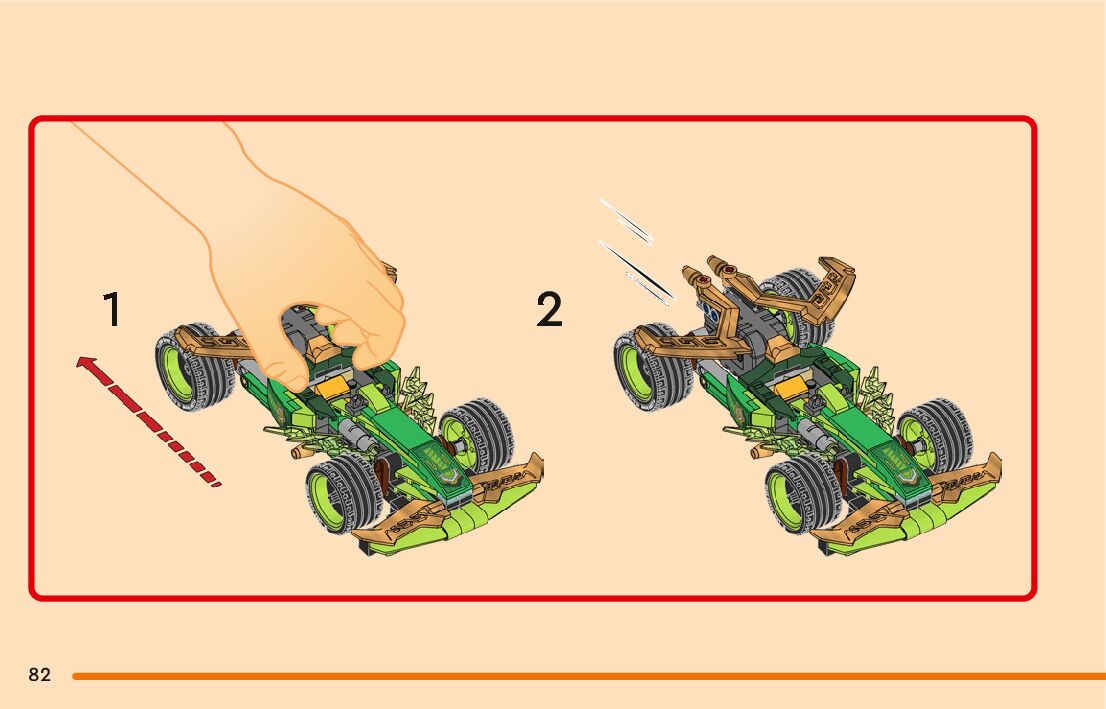 1

2

82