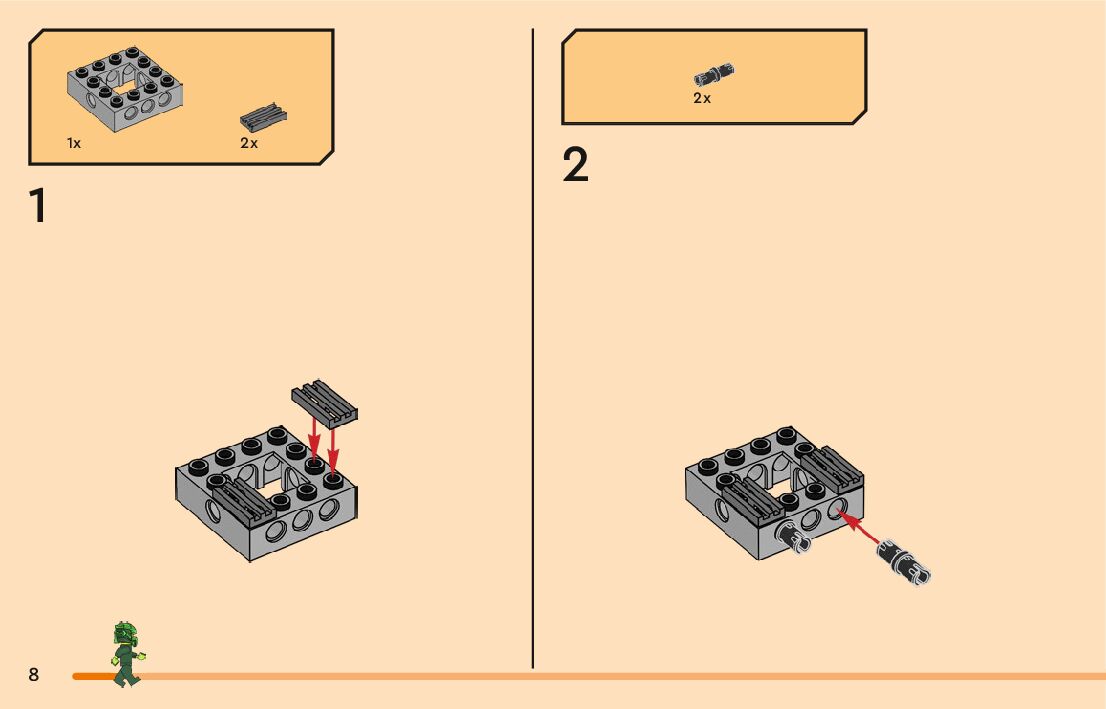 1x

2x

1

2x

2

8