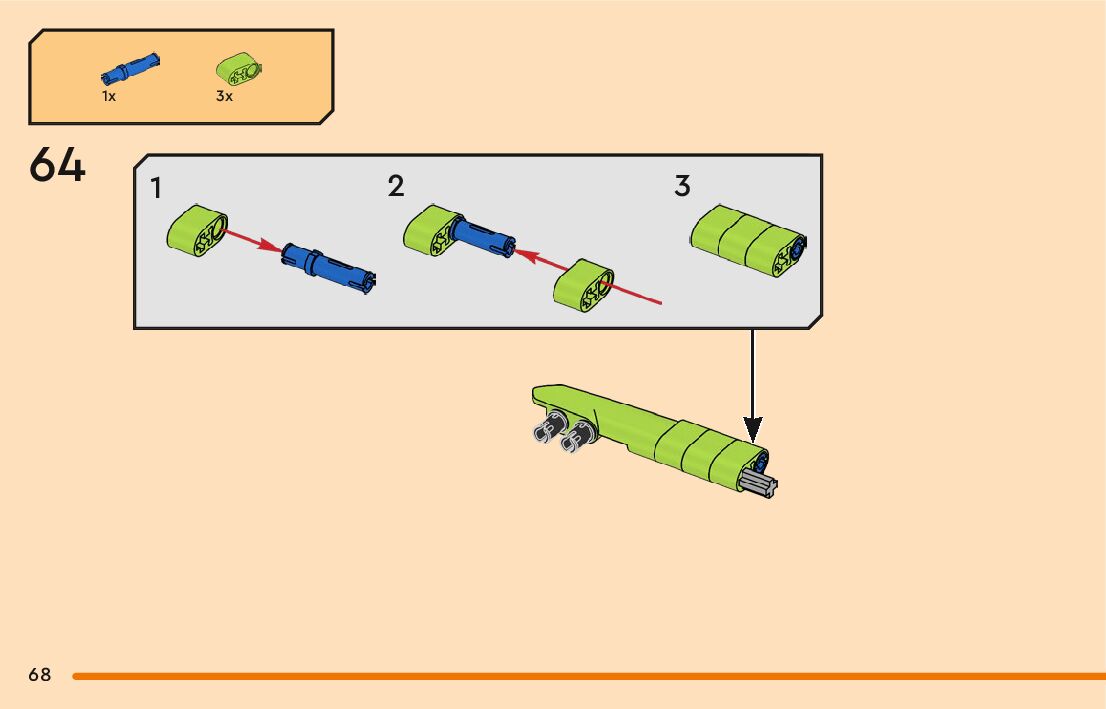 1x 3x

64

1

2

3

68