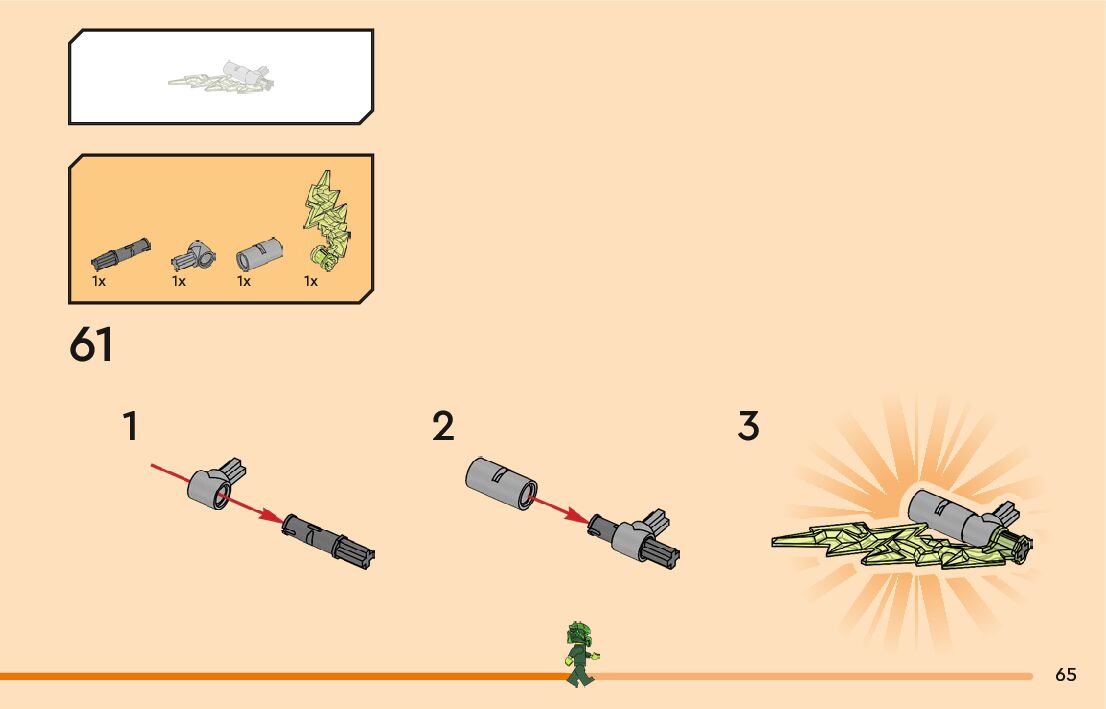 1x 1x 1x 1x

61

1

2

3

65