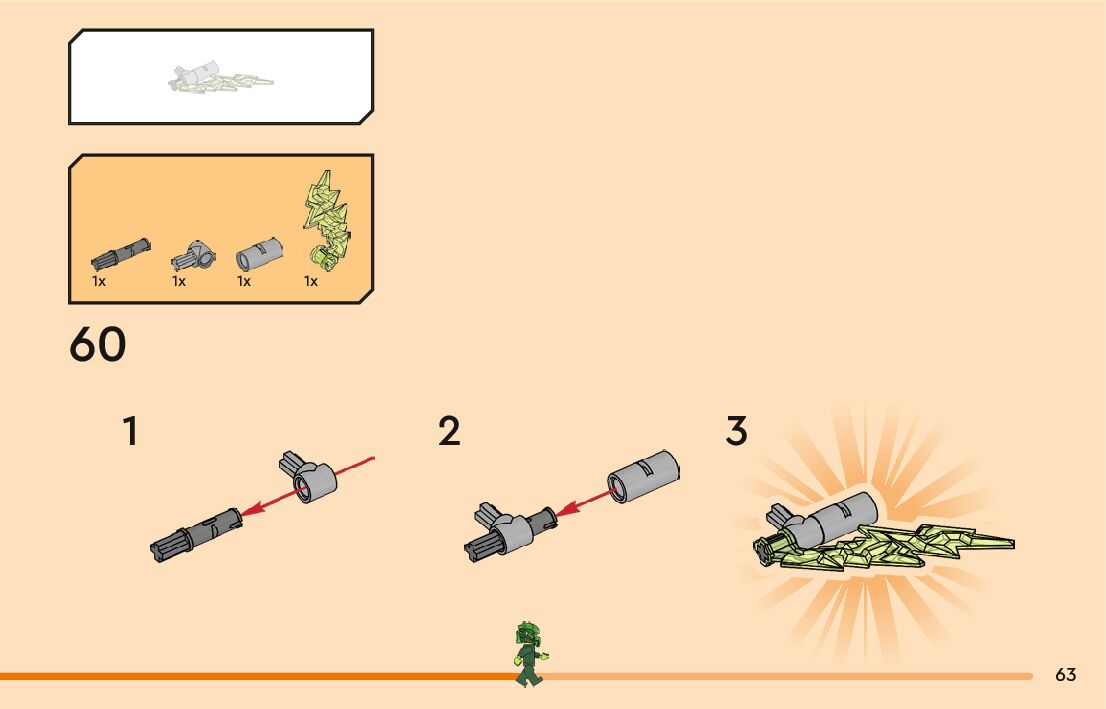 1x 1x 1x 1x

60

1

2

3

63