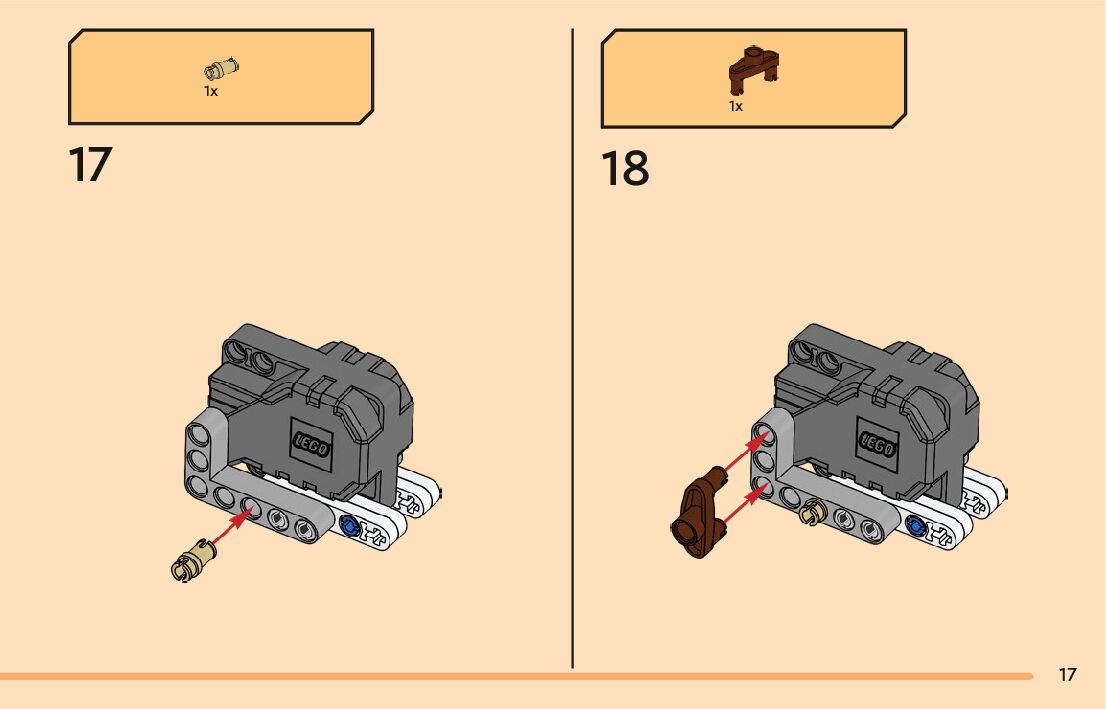 1x

17

LEGO

1x

18

LEGO

17