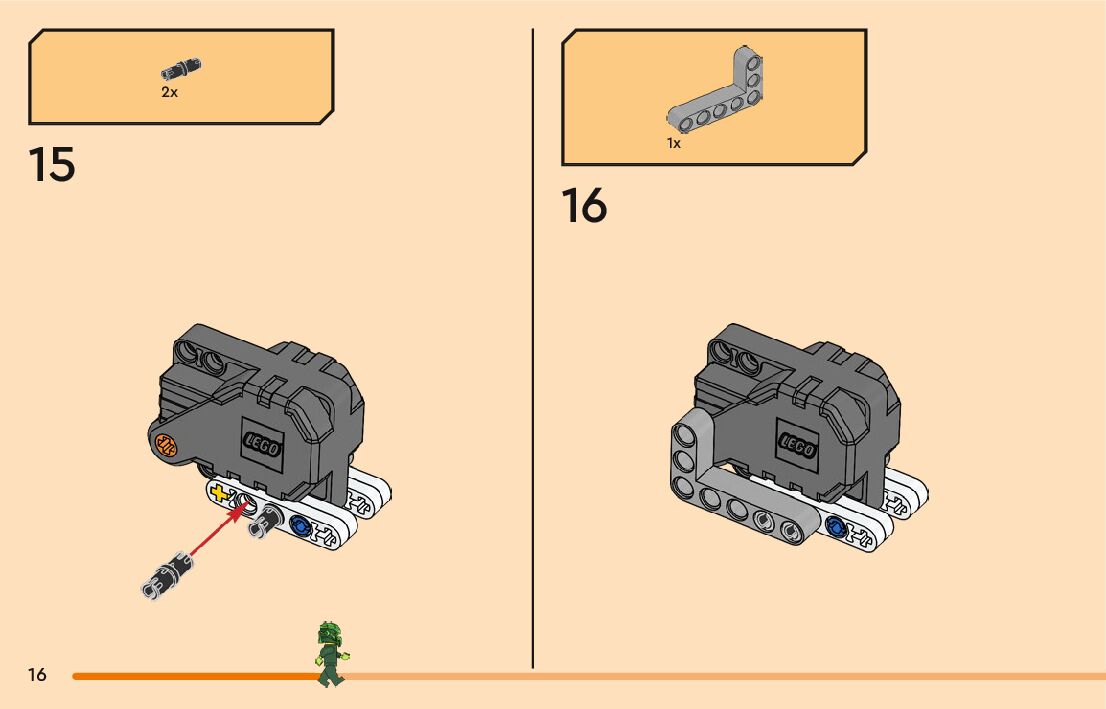 2x

15

LEGO

1x

16

LEGO

16