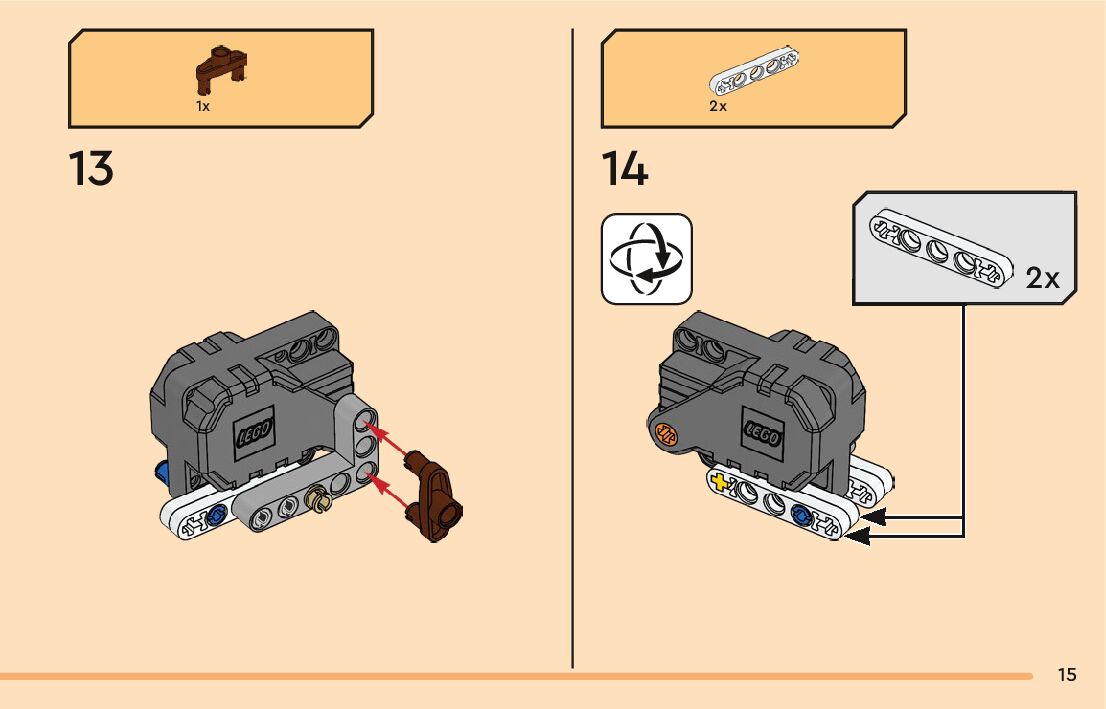 1x

13

LEGO

2x

14

2x

LEGO

15