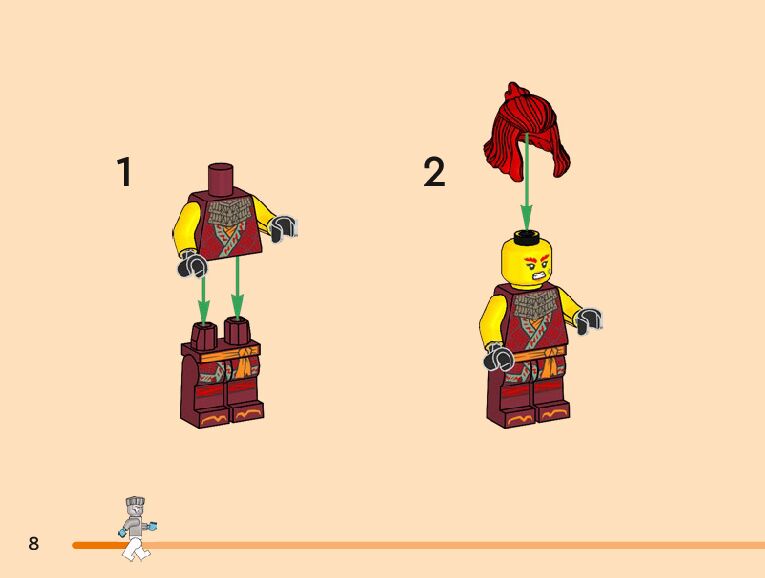 1

2

8