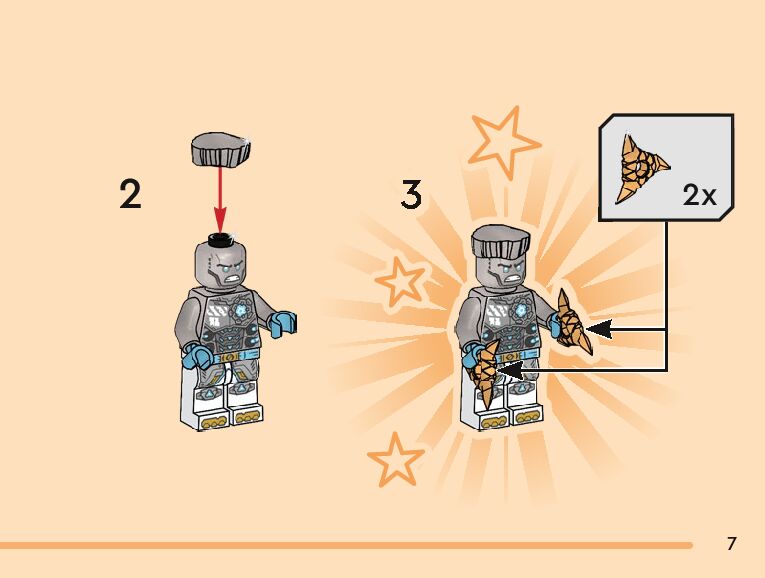 2

3

2x

7