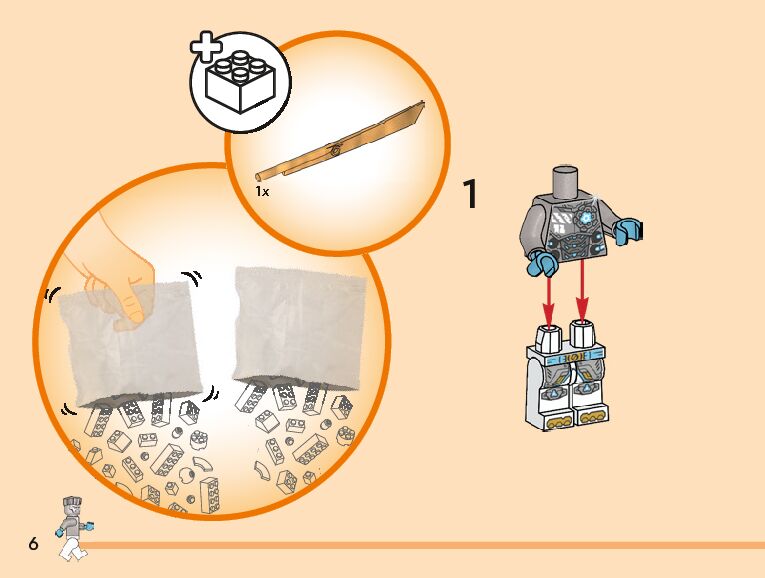 1x

1

6