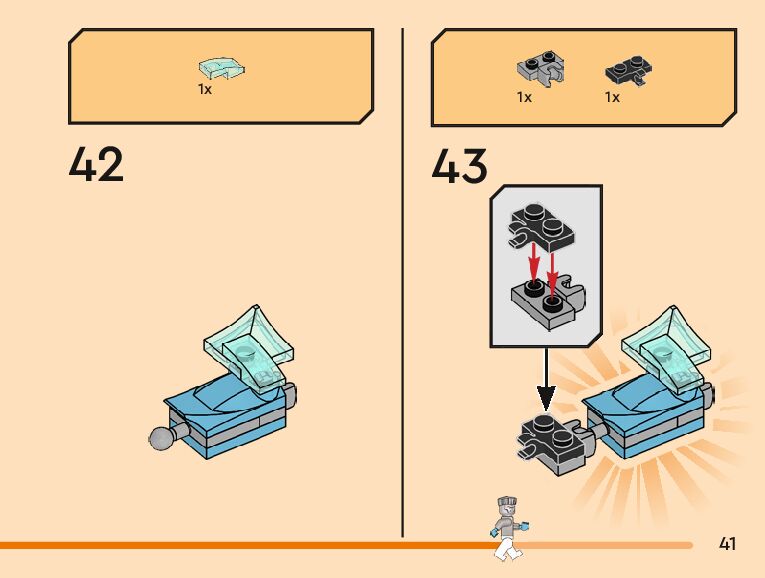 1x

42

1x

1x

43

41