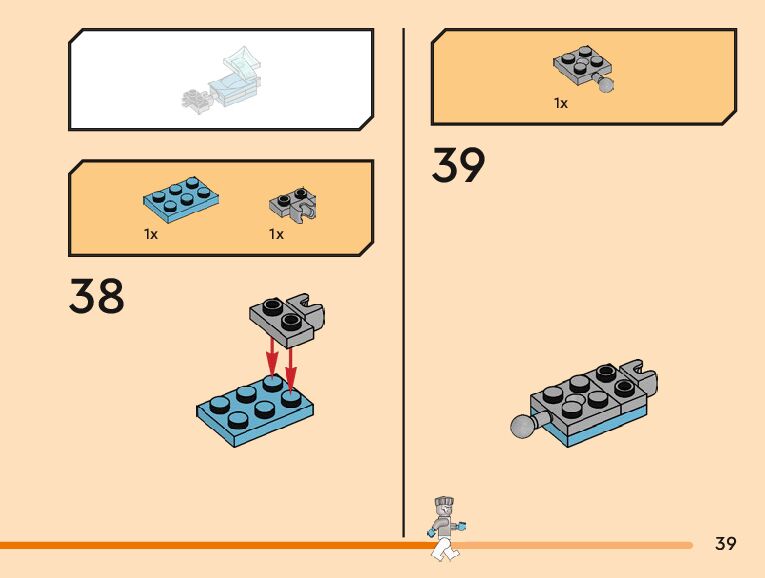 1x 1x

38

1x

39

39