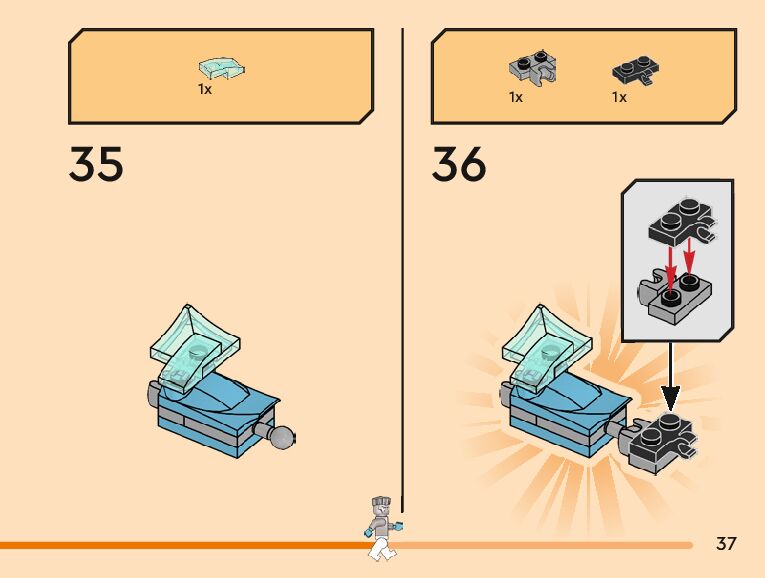 1x

35

1x 1x

36

37