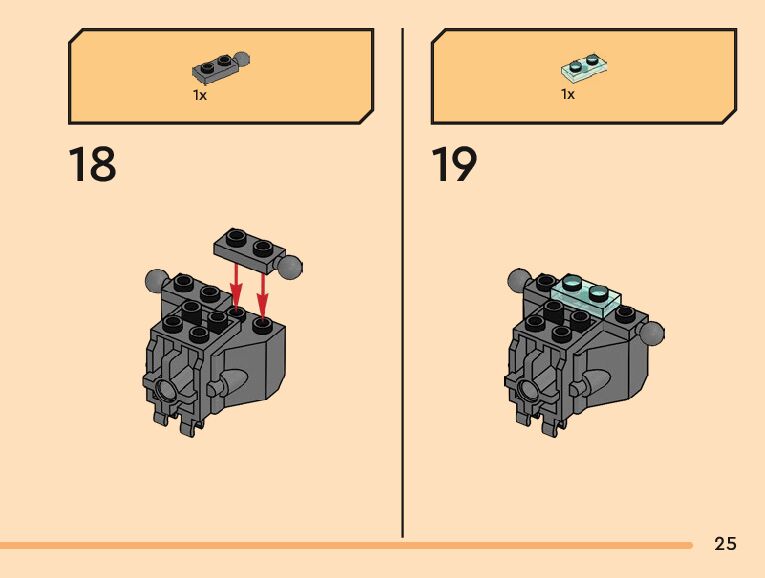 1x

18

1x

19

25