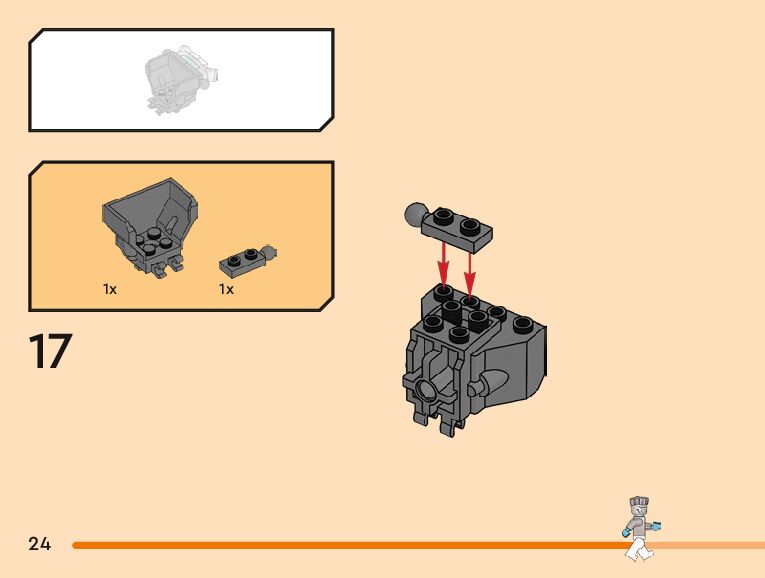 1x
1x

17

24