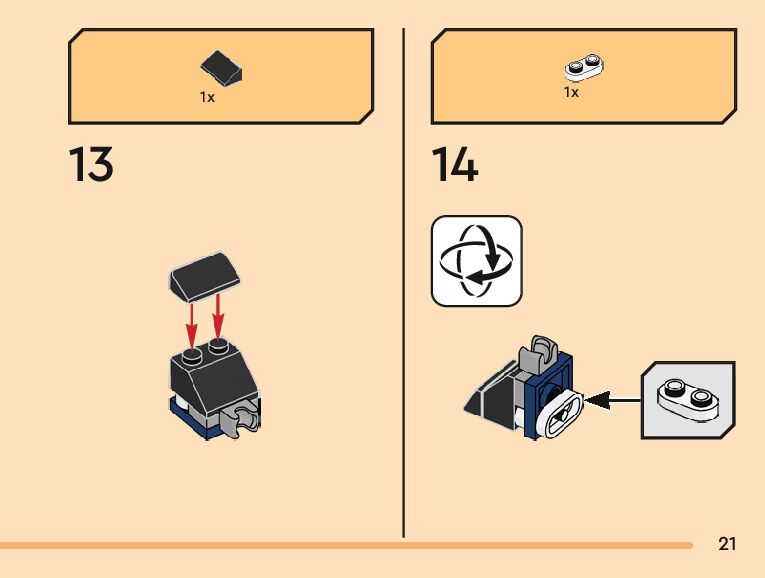 1x

13

1x

14

21