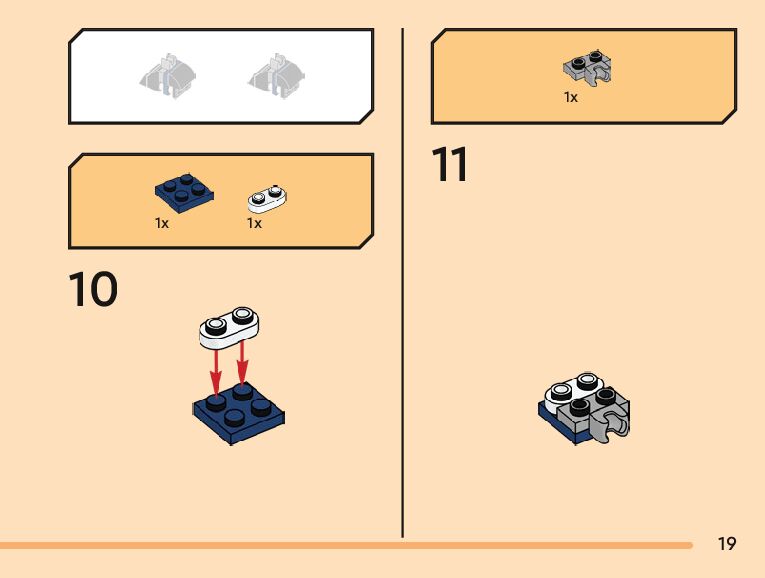 1x 1x

10

1x

11

19