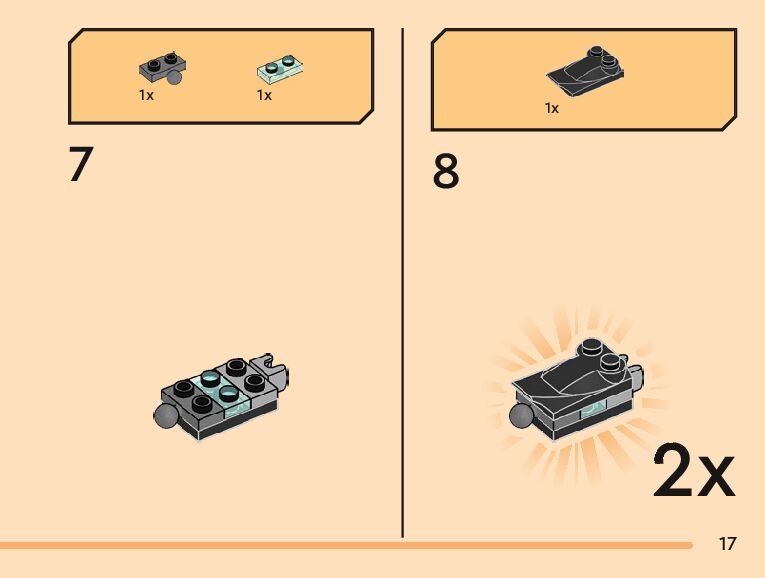 1x 1x

7

1x

8

2x

17