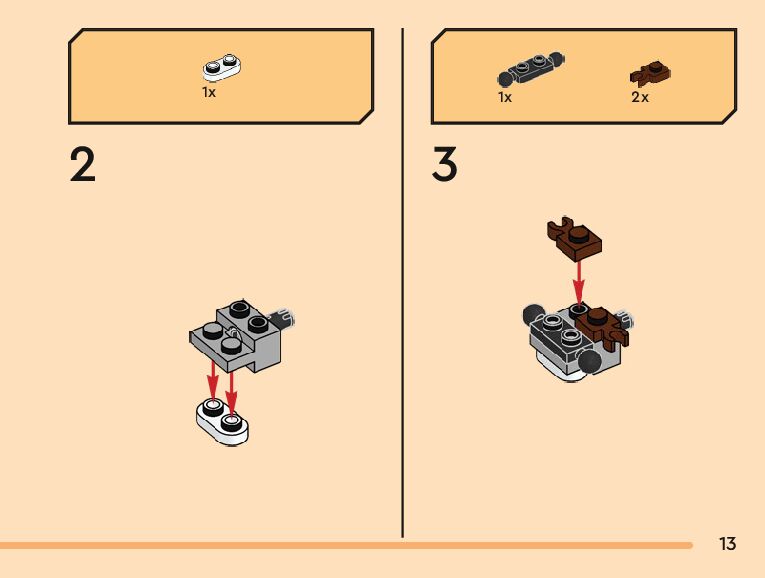 1x

2

1x

2x

3

13