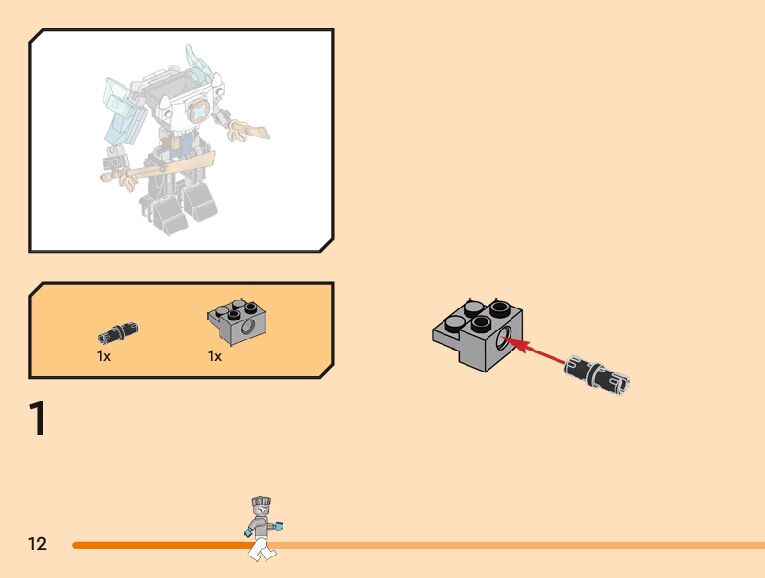 1x

1x

1

12