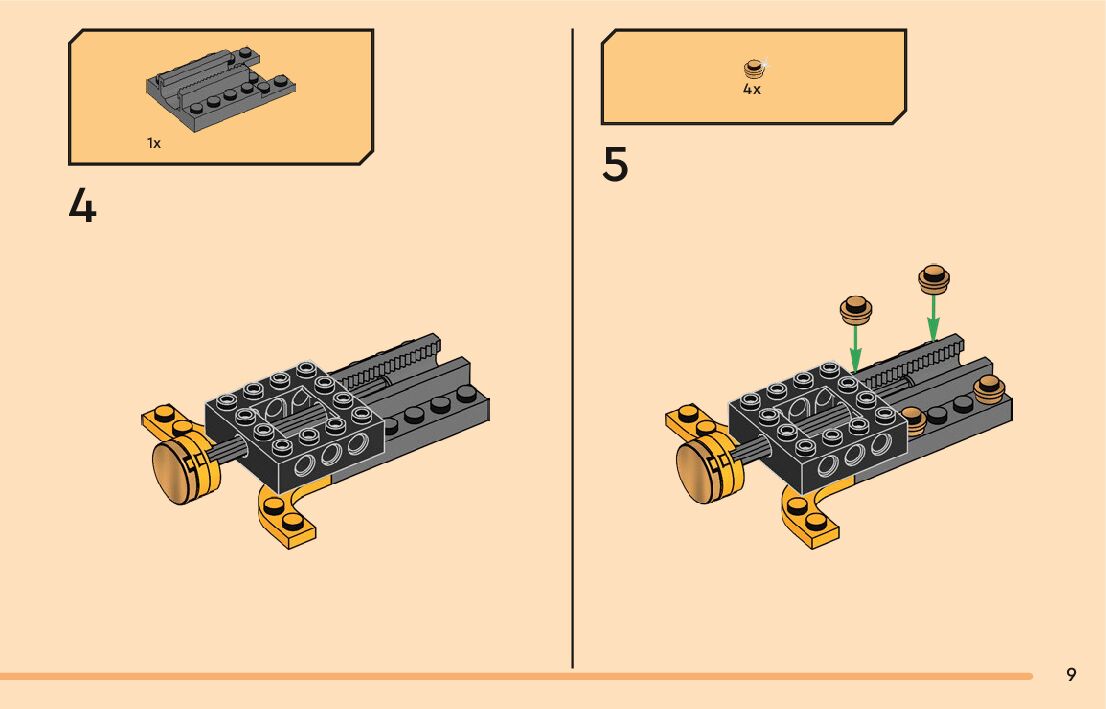 1x

4

4x

5

9