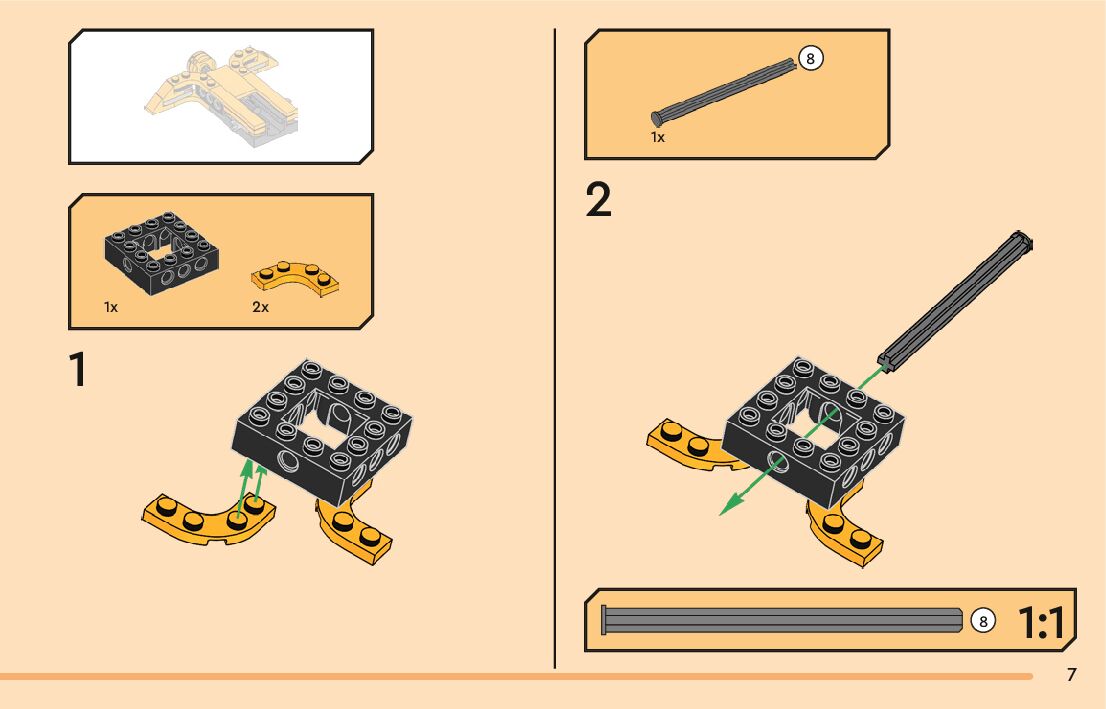 1x

2x

1

8

1x

2

8

1:1

7