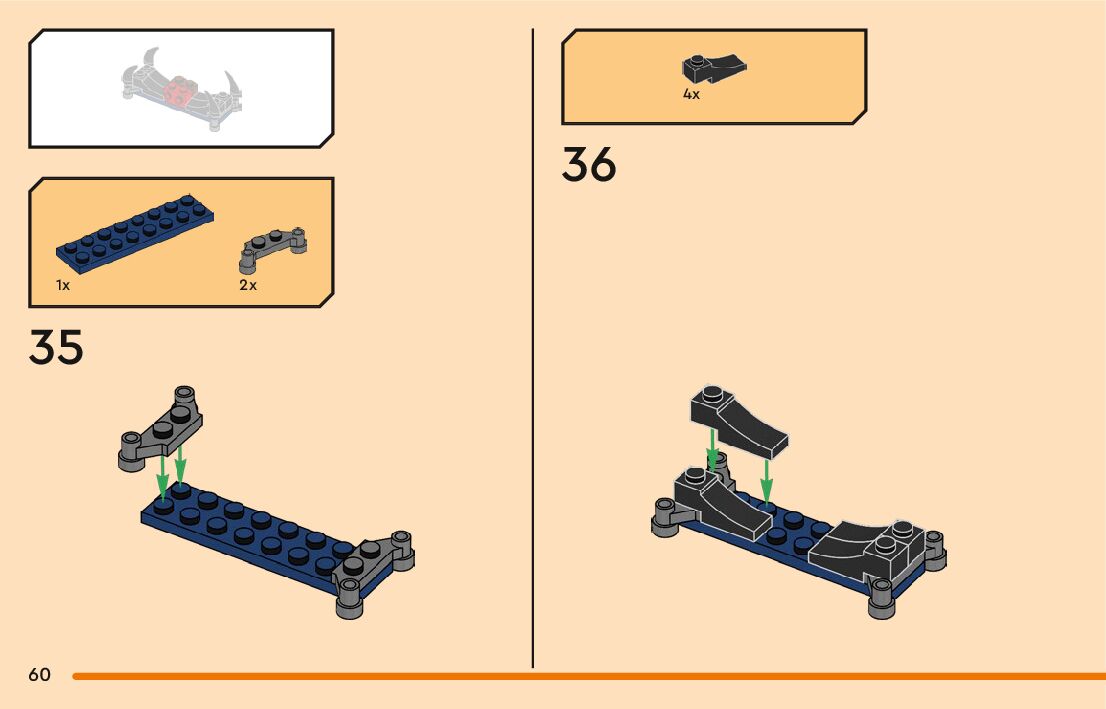 1x

2x

35

4x

36

60