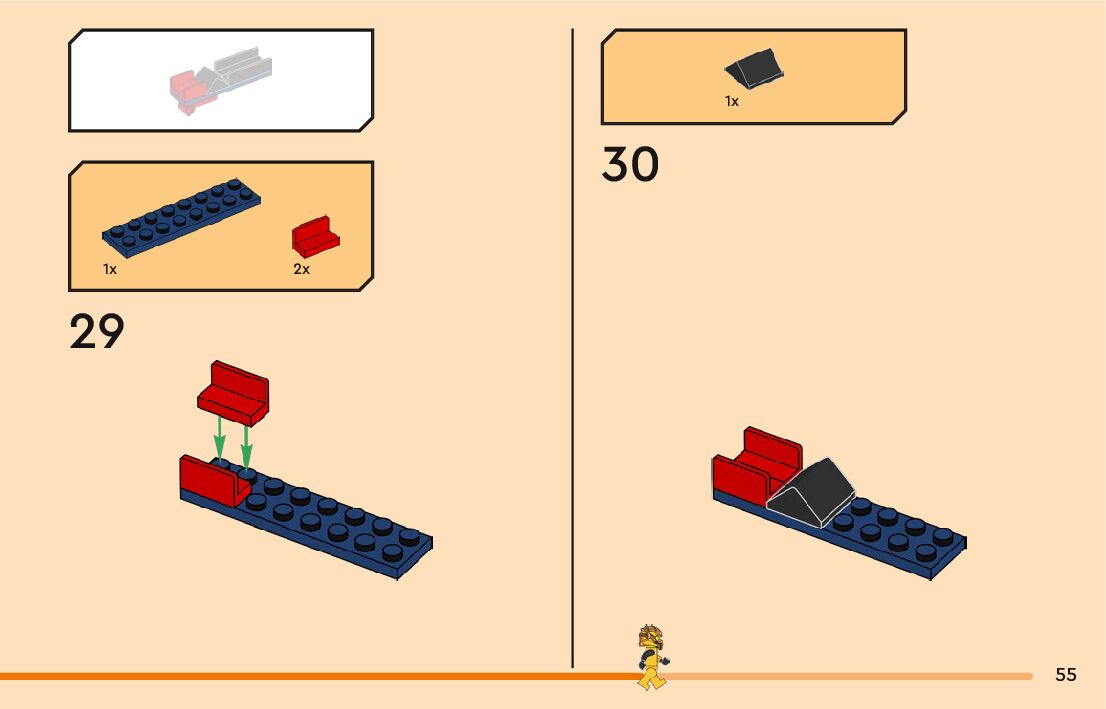 1x

2x

29

1x

30

55