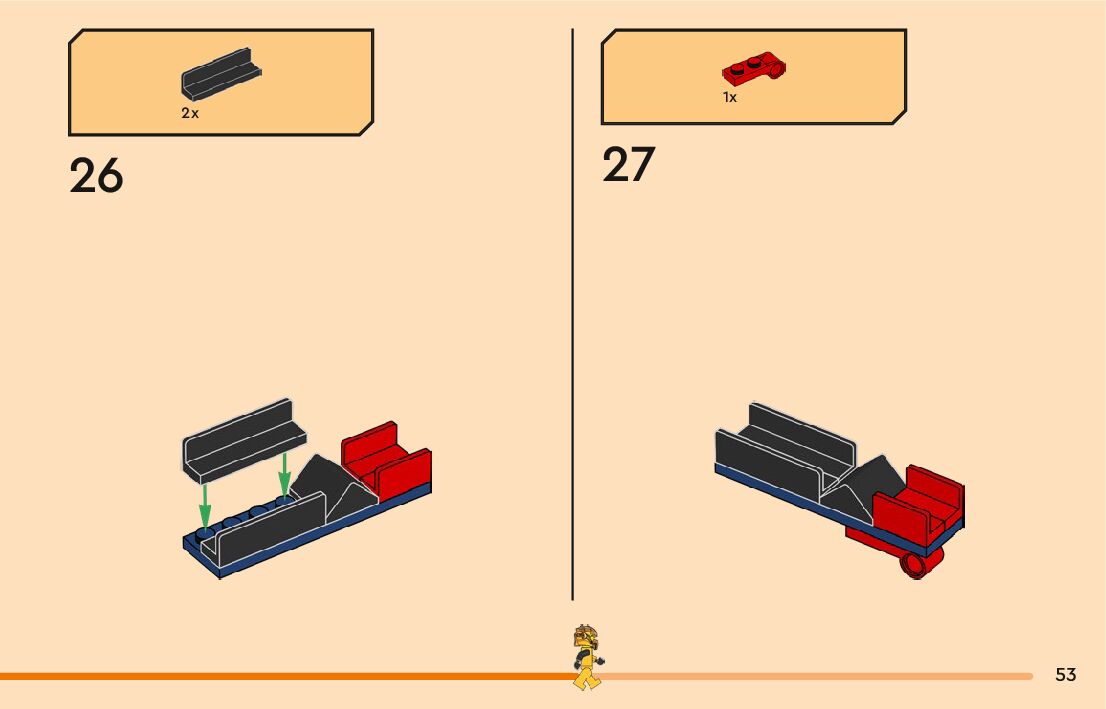 2x

26

1x

27

53