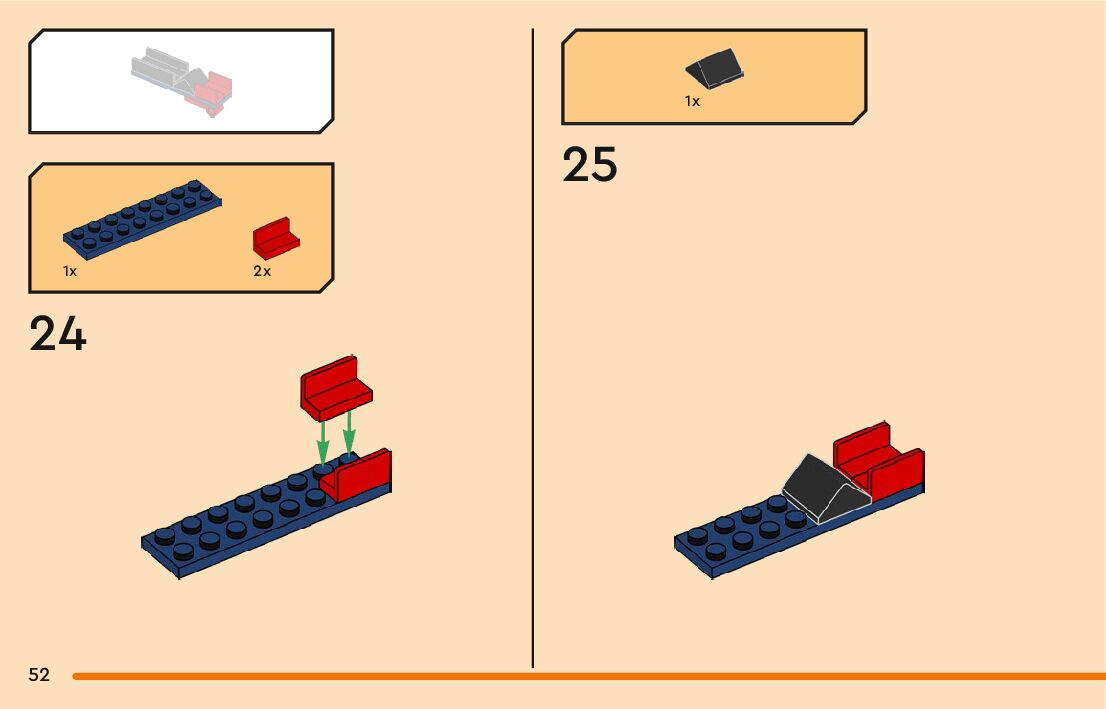 1x

2x

24

1x

25

52