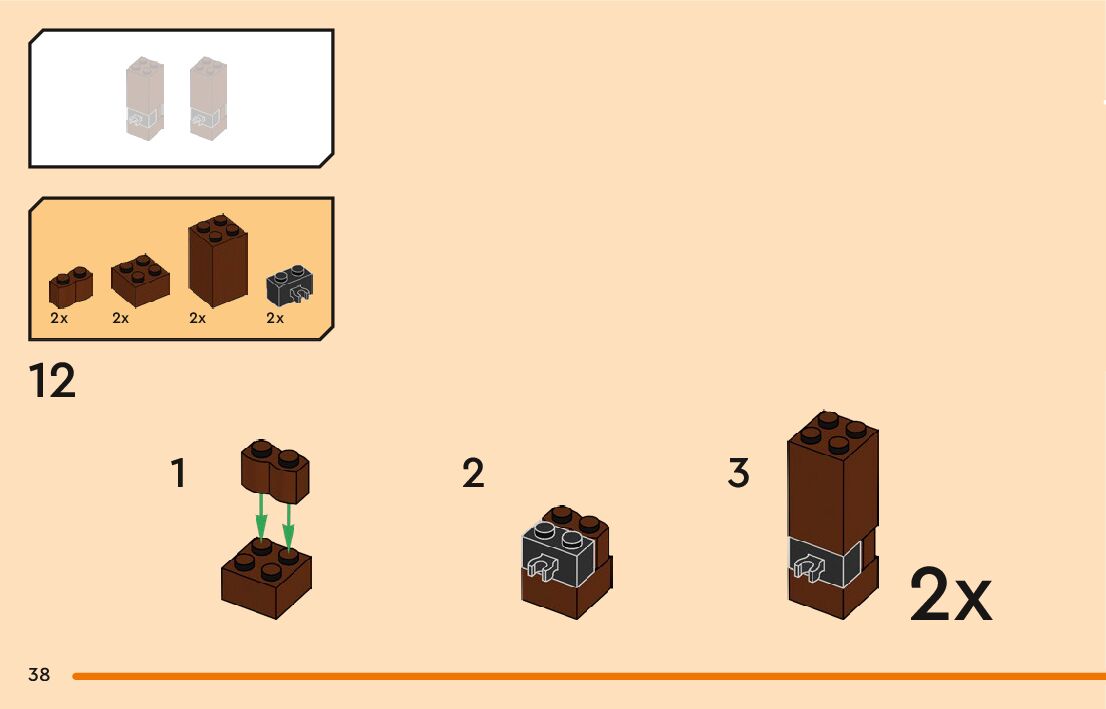 2x 2x 2x 2x

12

1

2

3

2x

38