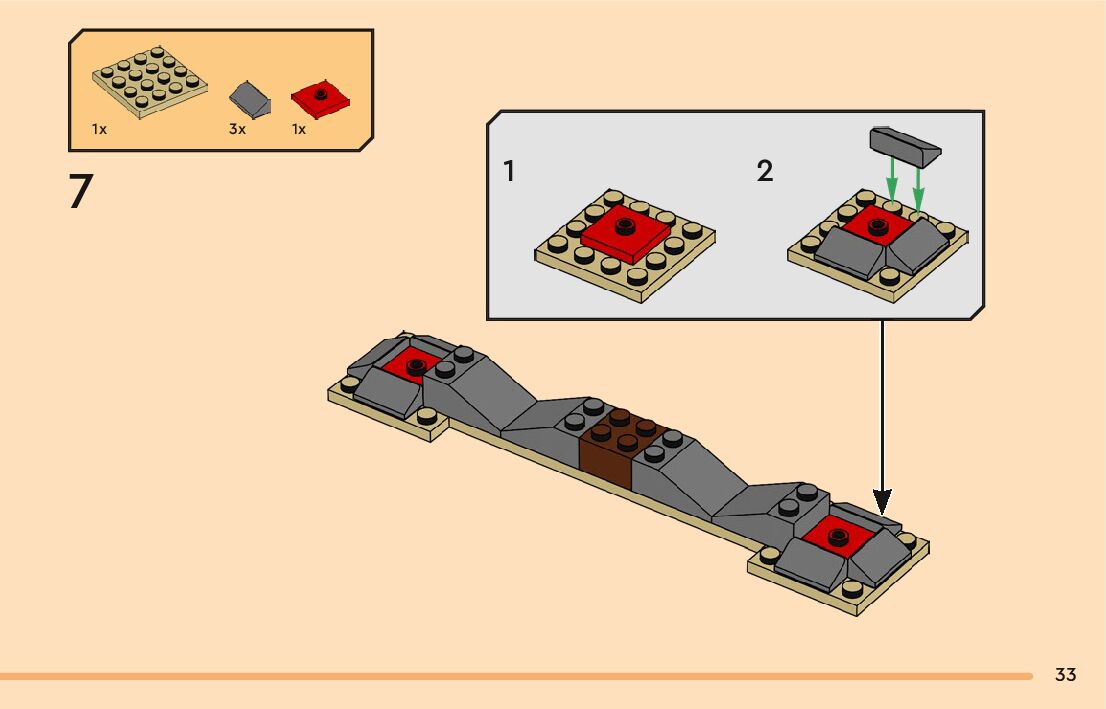 1x
3x
1x

7

1

2

33