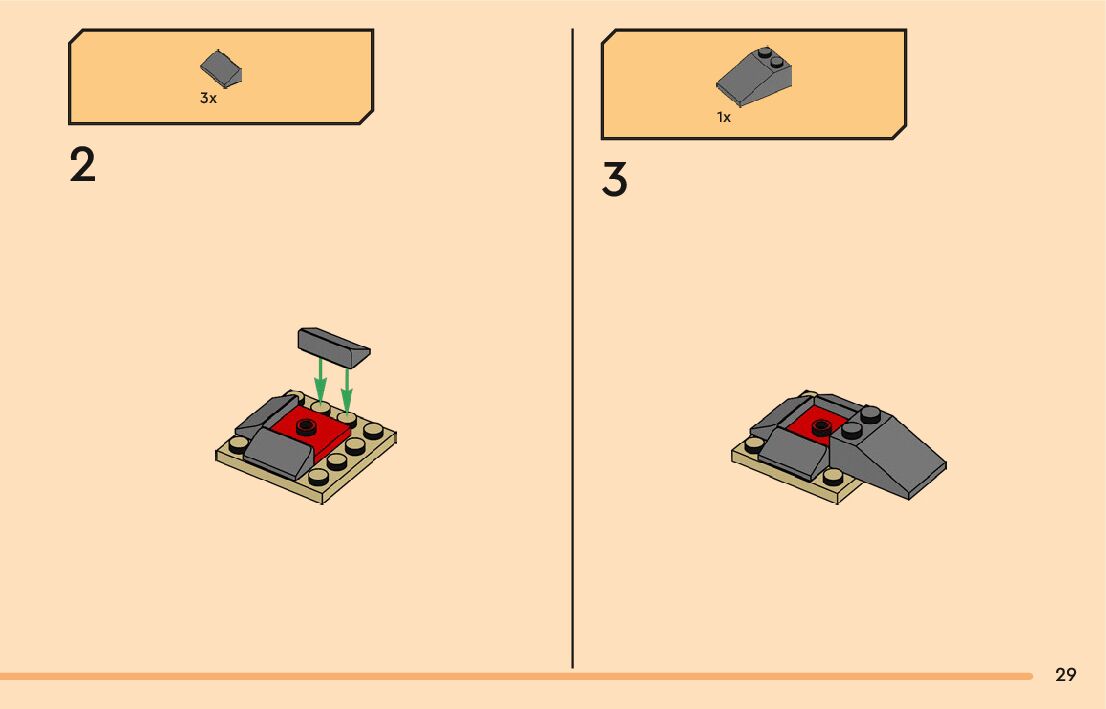 3x

2

1x

3

29