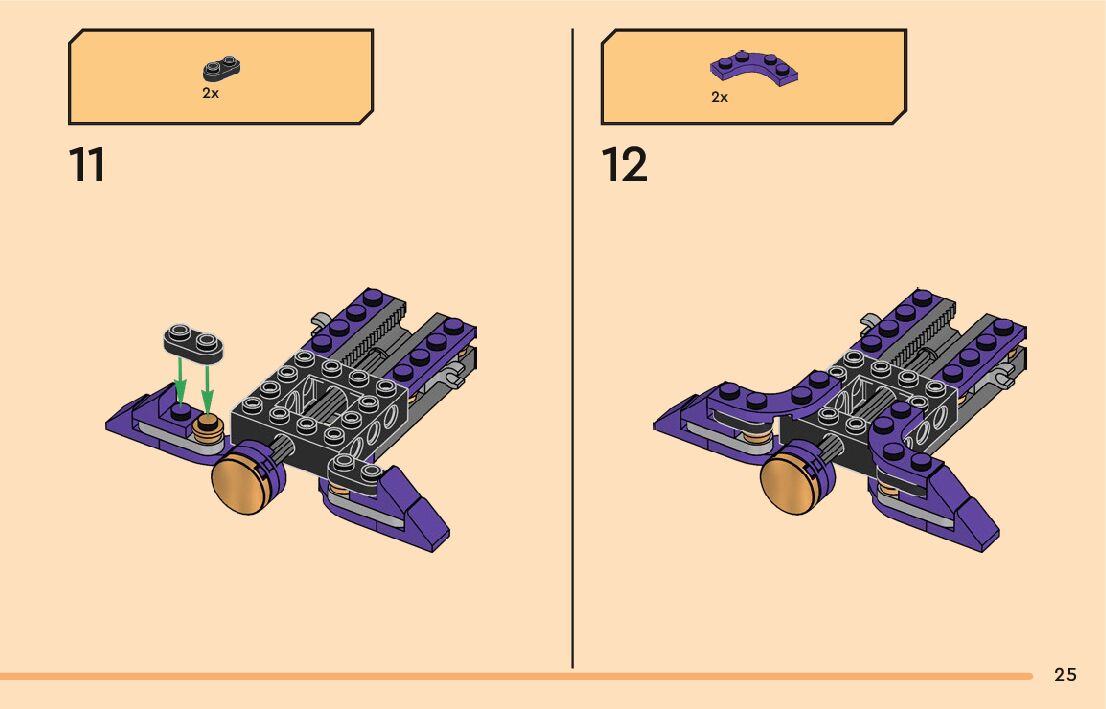 2x

11

2x

12

25