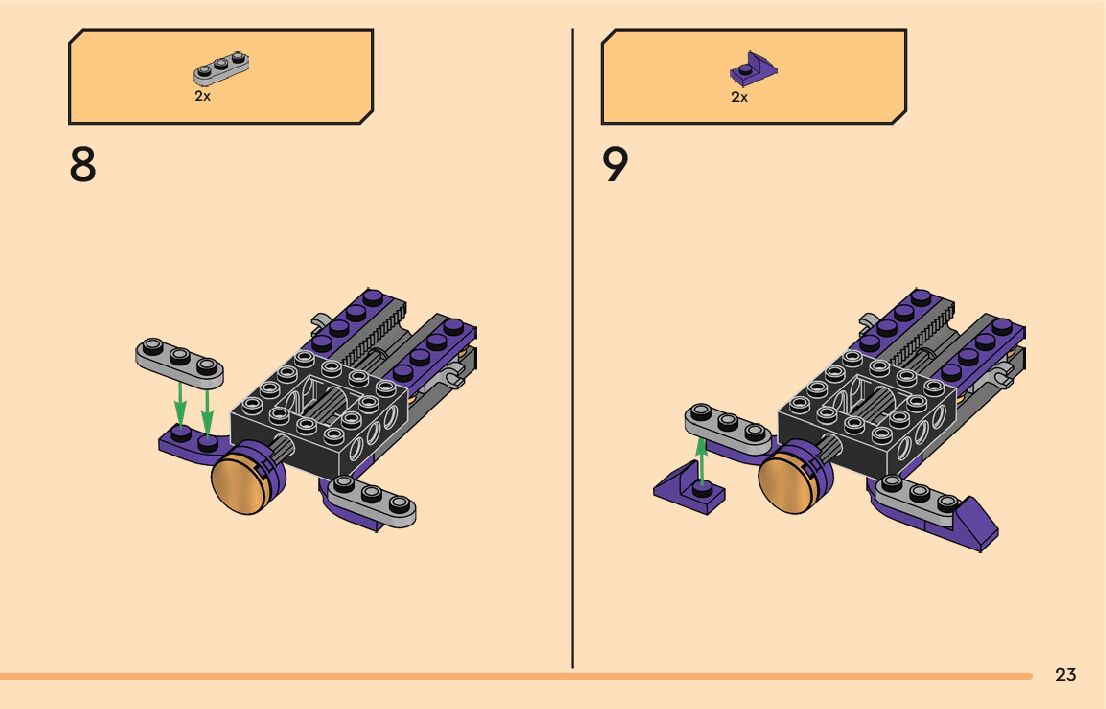 2x

8

2x

9

23